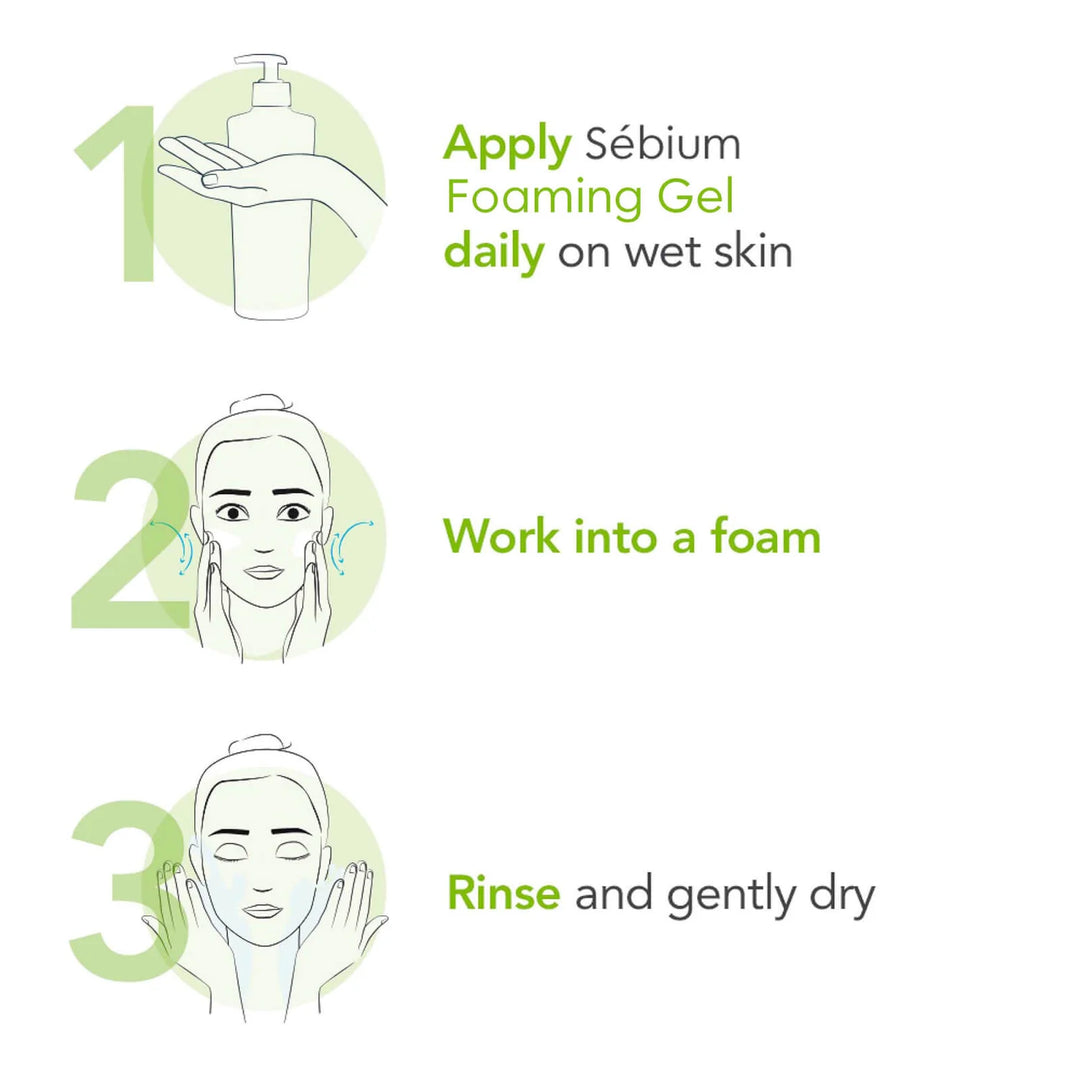 1

Apply Sébium Foaming Gel daily on wet skin

2

Work into a foam

3

Rinse and gently dry