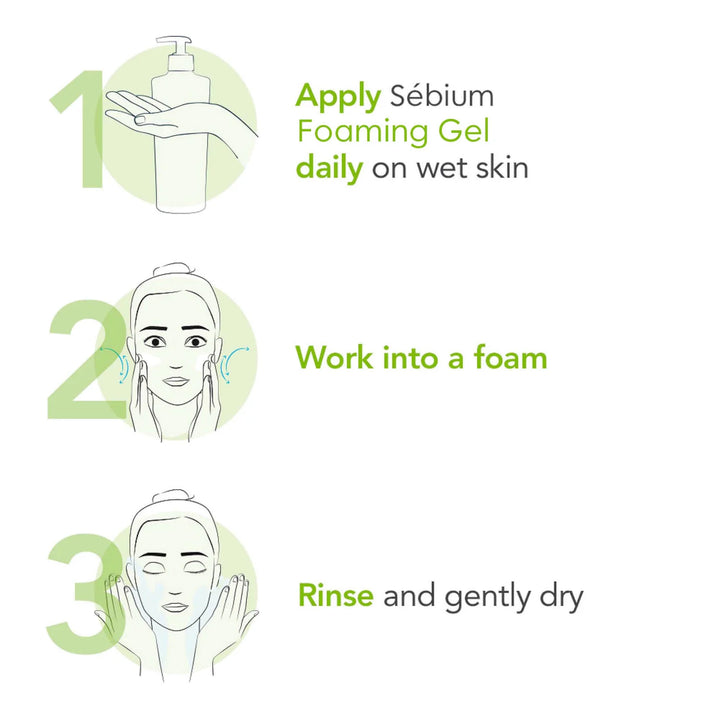 1

Apply Sébium Foaming Gel daily on wet skin

2

Work into a foam

3

Rinse and gently dry